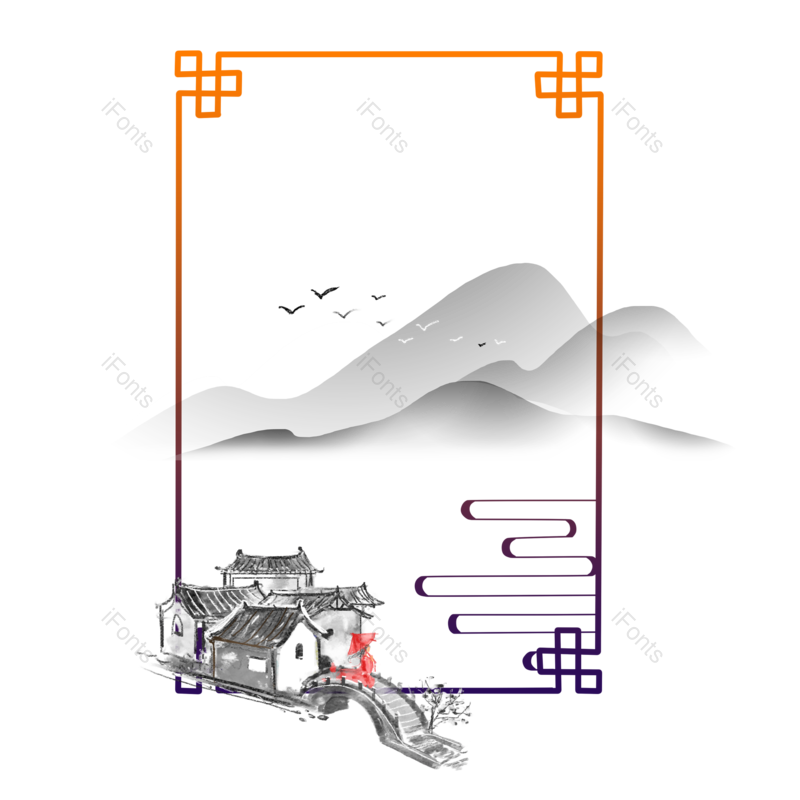 iFonts iFonts iFonts
iFonts iFonts iFonts
iFonts iFonts iFonts